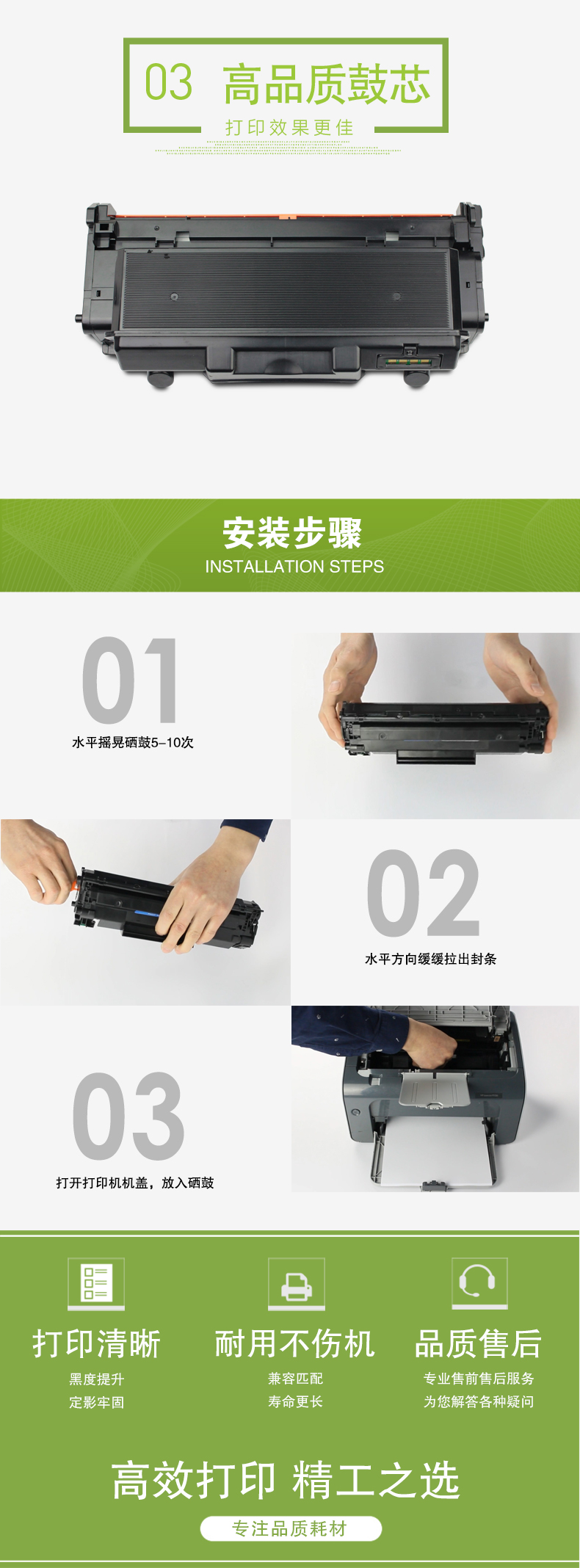 03 高品质鼓芯

打印效果更佳

安装步骤

INSTALLATION STEPS

01

水平摇晃硒鼓5–10次

02

水平方向缓缓拉出封条

03

打开打印机机盖，放入硒鼓

打印清晰

黑度提升
定影牢固

耐用不伤机

兼容匹配
寿命更长

品质售后

专业售前售后服务
为您解答各种疑问

高效打印 精工之选

专注品质耗材