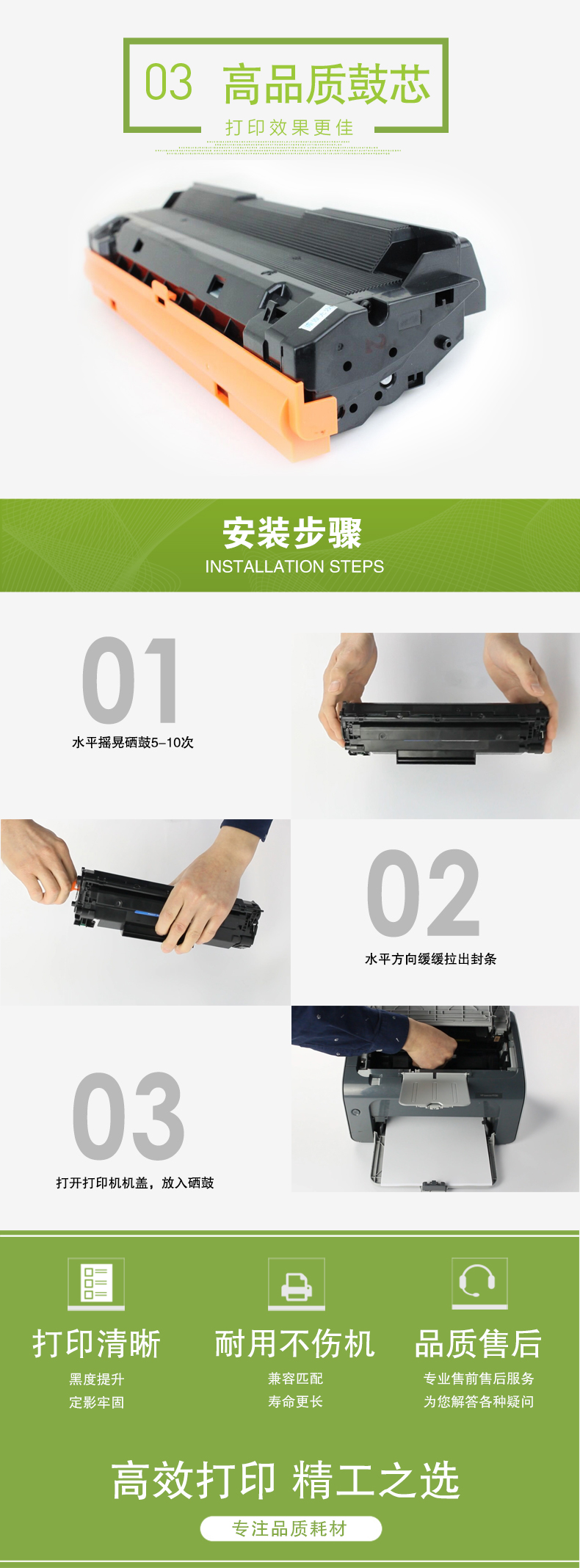 03 高品质鼓芯

打印效果更佳

安装步骤
INSTALLATION STEPS

01
水平摇晃硒鼓5–10次

02
水平方向缓缓拉出封条

03
打开打印机机盖，放入硒鼓

打印清晰
黑度提升
定影牢固

耐用不伤机
兼容匹配
寿命更长

品质售后
专业售前售后服务
为您解答各种疑问

高效打印 精工之选
专注品质耗材