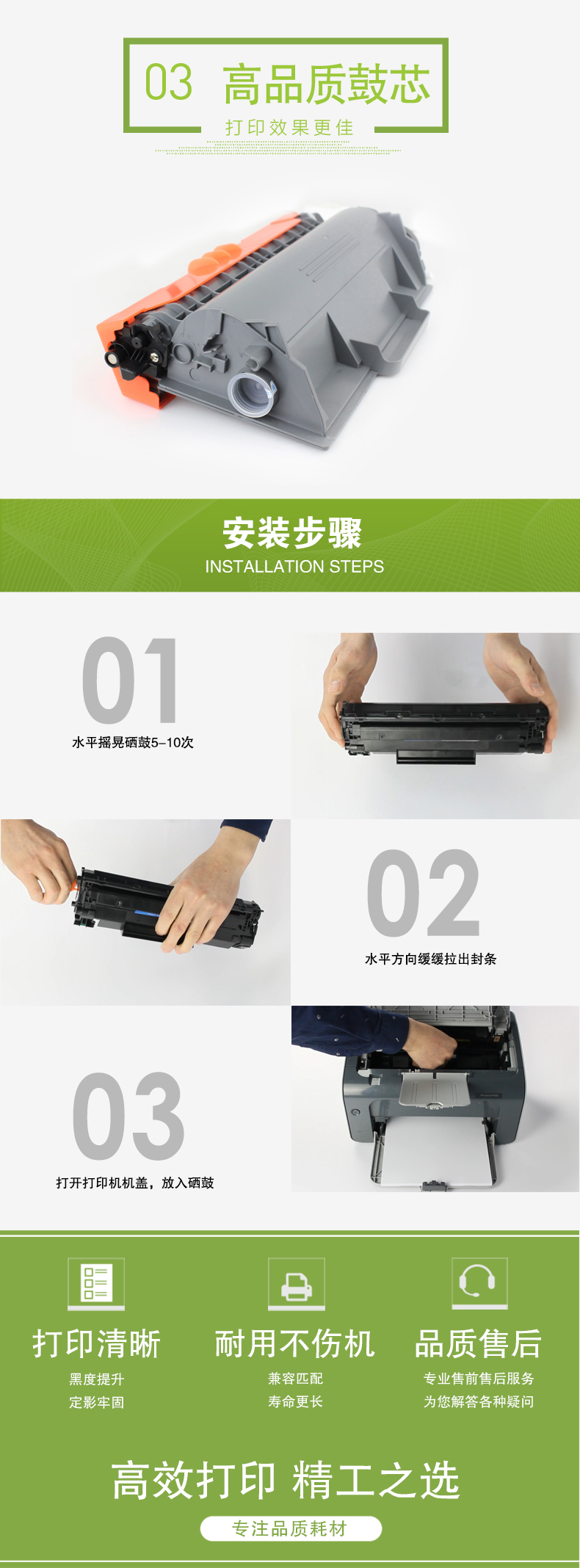 03 高品质鼓芯

打印效果更佳

安装步骤

INSTALLATION STEPS

01

水平摇晃硒鼓5–10次

02

水平方向缓缓拉出封条

03

打开打印机机盖，放入硒鼓

打印清晰

黑度提升
定影牢固

耐用不伤机

兼容匹配
寿命更长

品质售后

专业售前售后服务
为您解答各种疑问

高效打印 精工之选

专注品质耗材