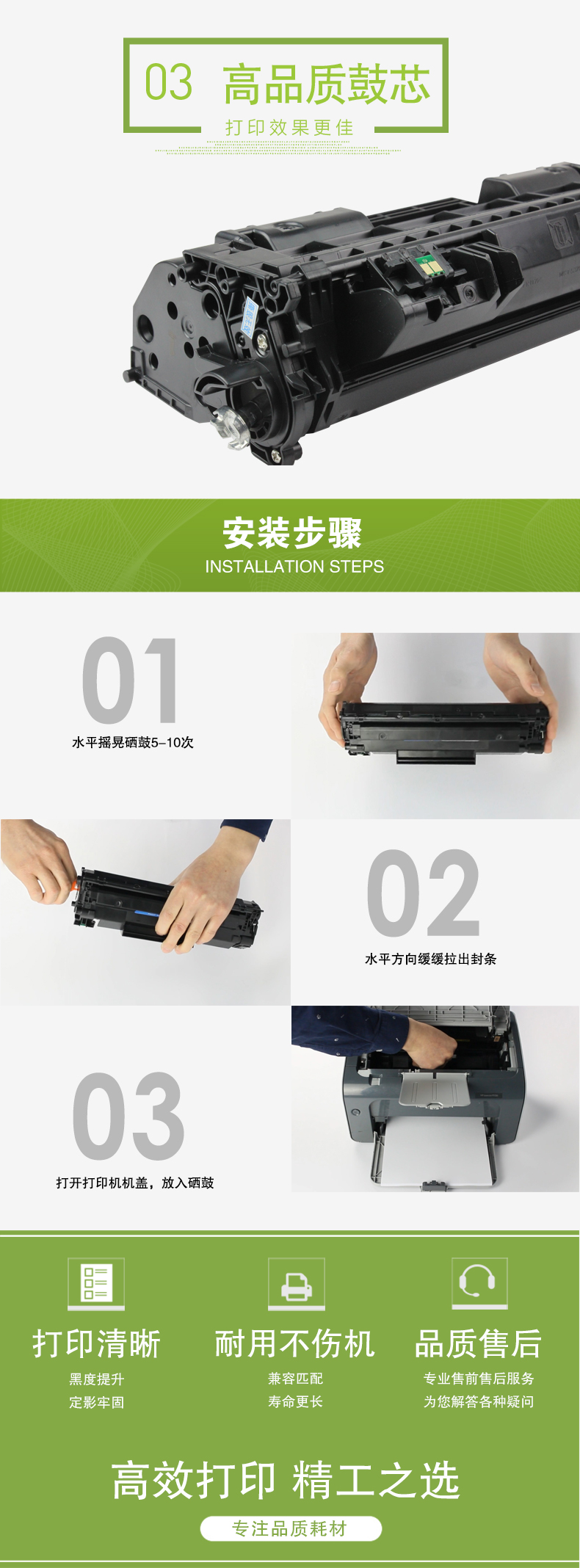 03 高品质鼓芯

打印效果更佳

安装步骤

INSTALLATION STEPS

01

水平摇晃硒鼓5–10次

02

水平方向缓缓拉出封条

03

打开打印机机盖，放入硒鼓

打印清晰

黑度提升

定影牢固

耐用不伤机

兼容匹配

寿命更长

品质售后

专业售前售后服务

为您解答各种疑问

高效打印 精工之选

专注品质耗材