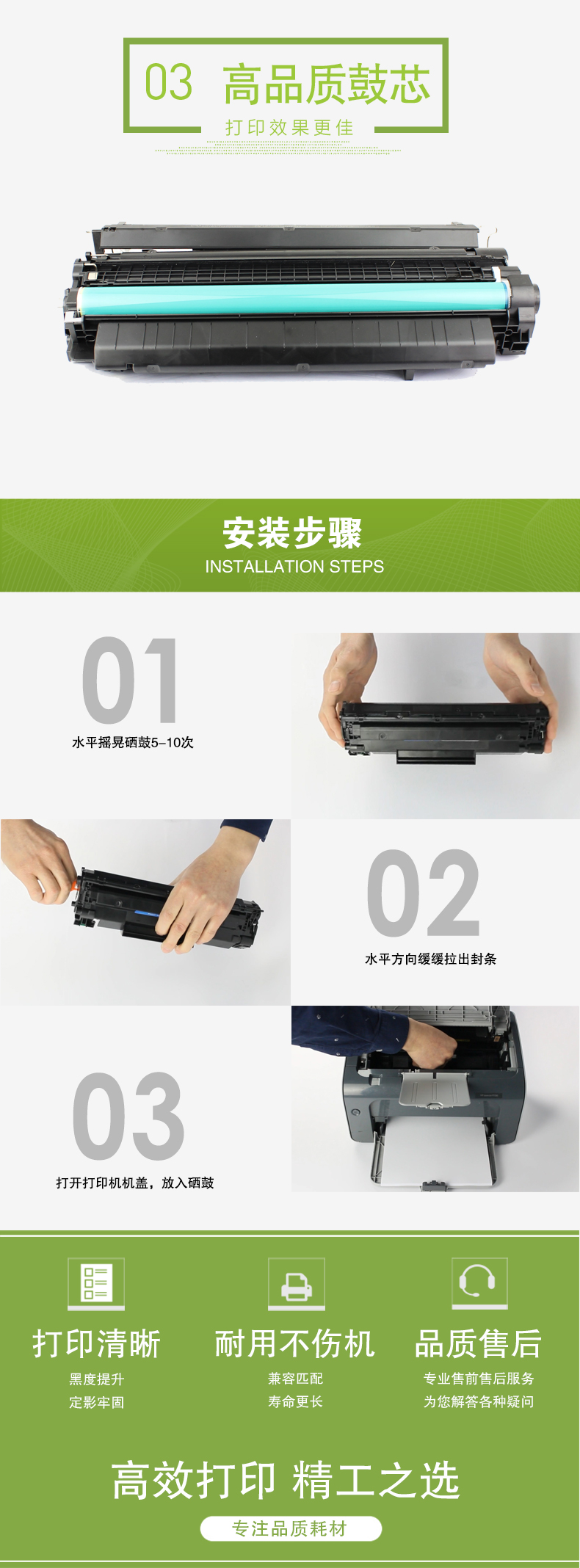 03 高品质鼓芯

打印效果更佳

安装步骤

INSTALLATION STEPS

01

水平摇晃硒鼓5–10次

02

水平方向缓缓拉出封条

03

打开打印机机盖，放入硒鼓

打印清晰

黑度提升

定影牢固

耐用不伤机

兼容匹配

寿命更长

品质售后

专业售前售后服务

为您解答各种疑问

高效打印 精工之选

专注品质耗材