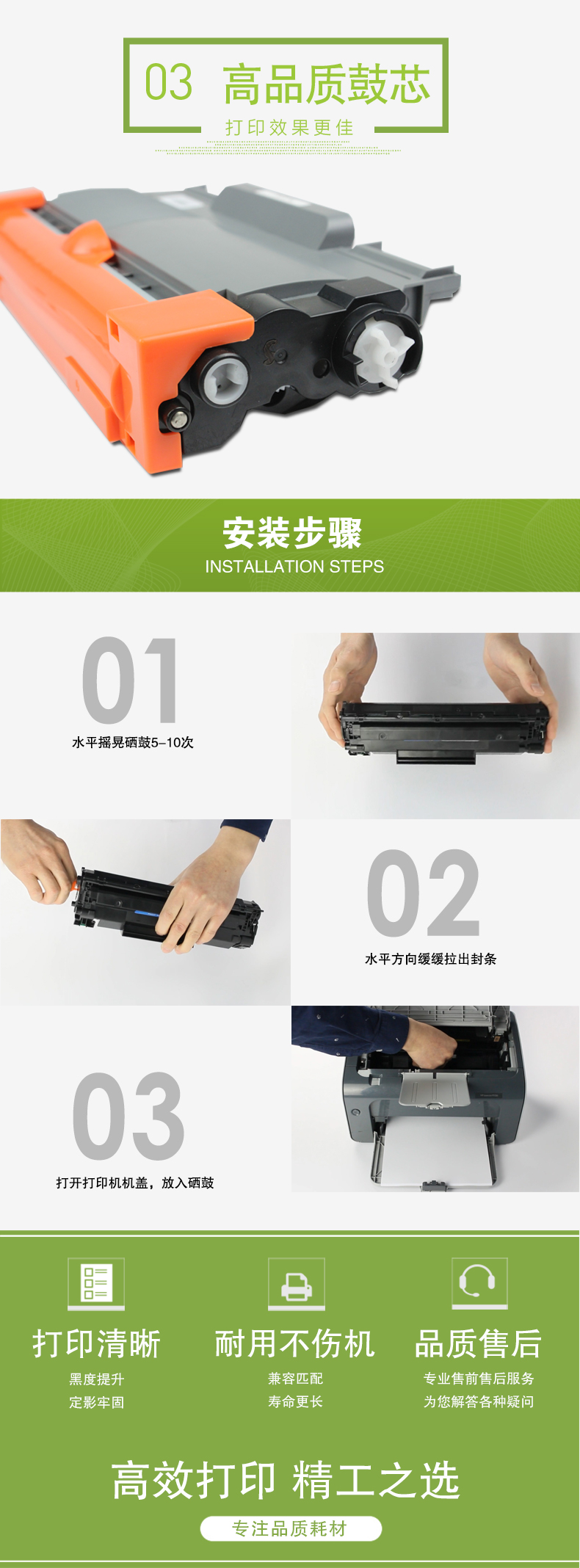 03 高品质鼓芯
打印效果更佳

安装步骤
INSTALLATION STEPS

01
水平摇晃硒鼓5–10次

02
水平方向缓缓拉出封条

03
打开打印机机盖，放入硒鼓

打印清晰
黑度提升
定影牢固

耐用不伤机
兼容匹配
寿命更长

品质售后
专业售前售后服务
为您解答各种疑问

高效打印 精工之选
专注品质耗材