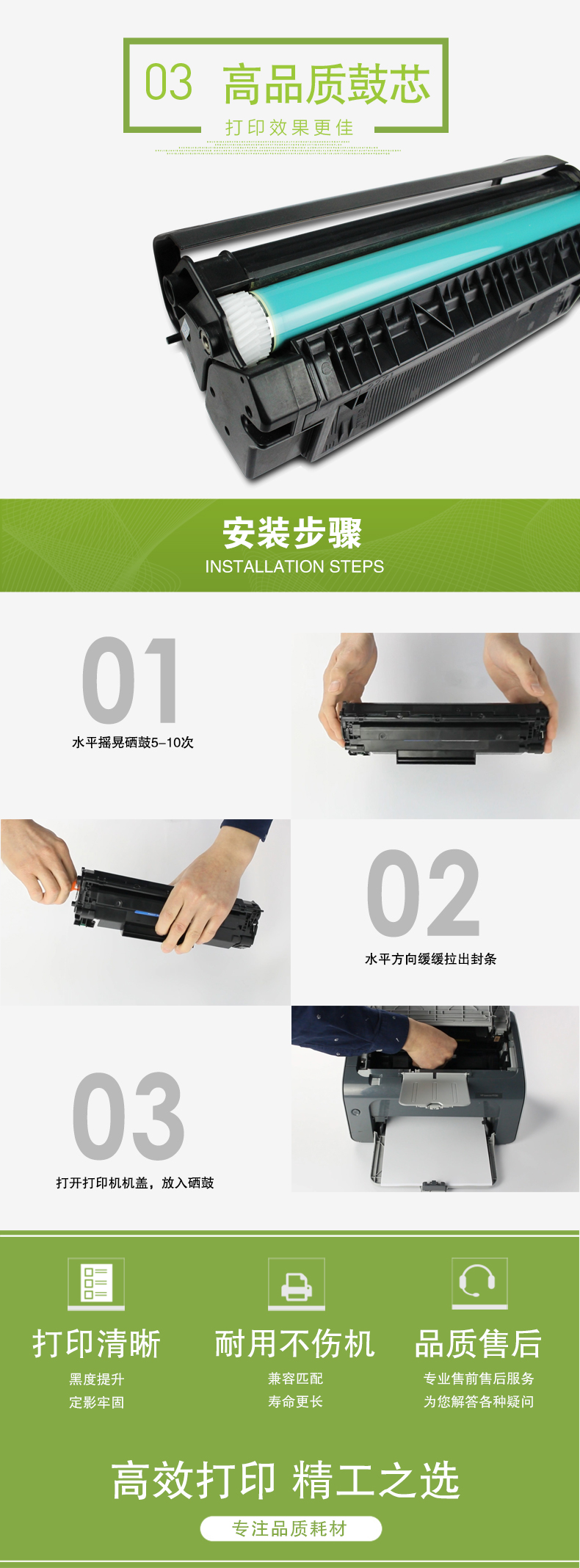 03 高品质鼓芯

打印效果更佳

安装步骤
INSTALLATION STEPS

01
水平摇晃硒鼓5–10次

02
水平方向缓缓拉出封条

03
打开打印机机盖，放入硒鼓

打印清晰
黑度提升
定影牢固

耐用不伤机
兼容匹配
寿命更长

品质售后
专业售前售后服务
为您解答各种疑问

高效打印 精工之选
专注品质耗材