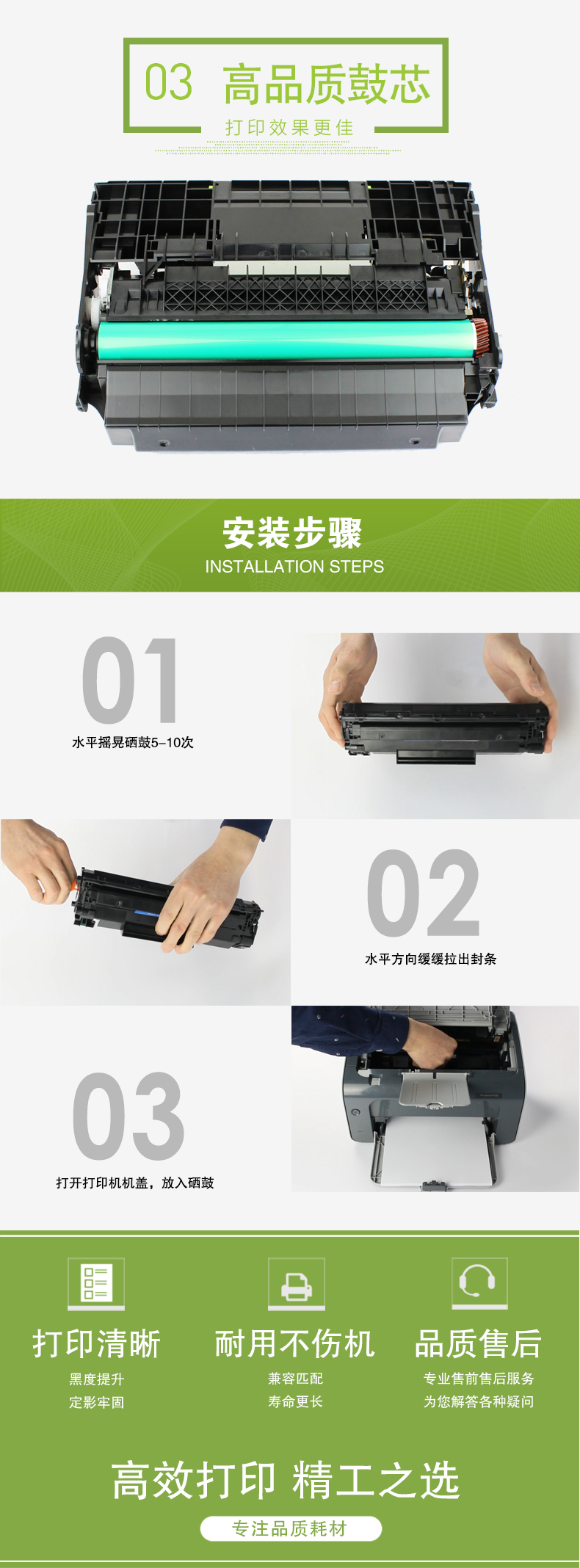 03 高品质鼓芯

打印效果更佳

安装步骤

INSTALLATION STEPS

01

水平摇晃硒鼓5–10次

02

水平方向缓缓拉出封条

03

打开打印机机盖，放入硒鼓

打印清晰

黑度提升
定影牢固

耐用不伤机

兼容匹配
寿命更长

品质售后

专业售前售后服务
为您解答各种疑问

高效打印 精工之选

专注品质耗材