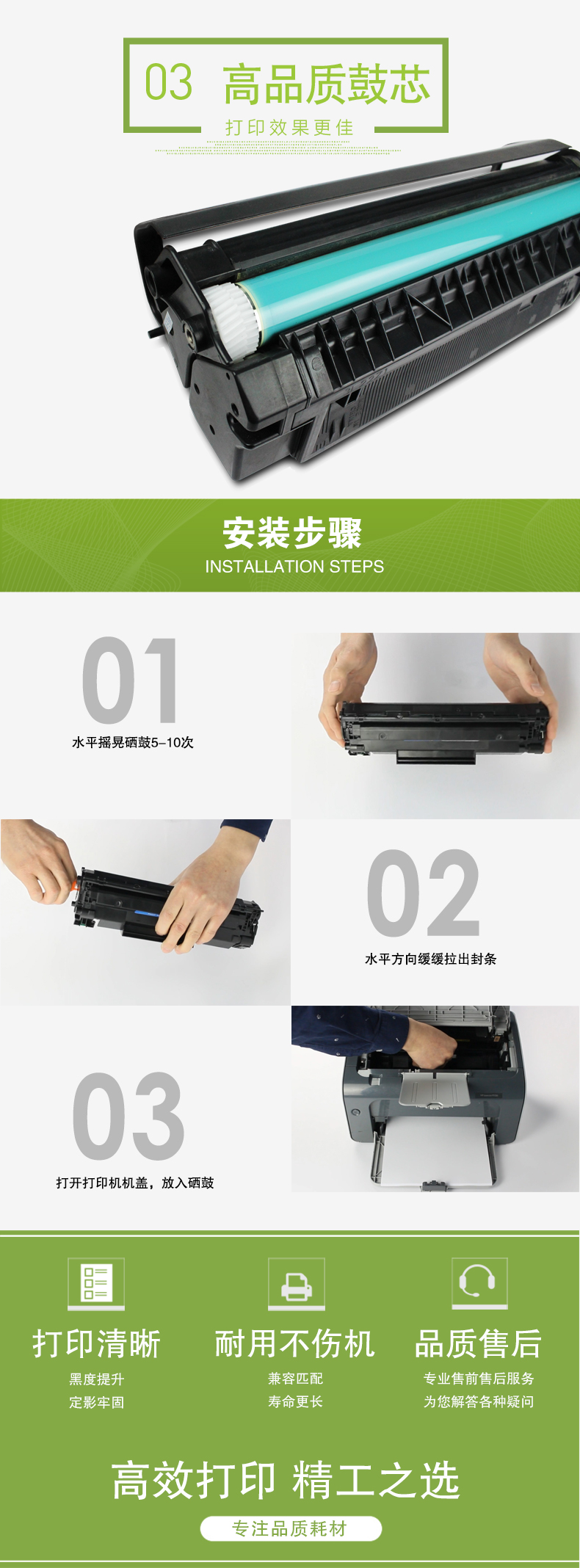 03 高品质鼓芯

打印效果更佳

安装步骤
INSTALLATION STEPS

01
水平摇晃硒鼓5–10次

02
水平方向缓缓拉出封条

03
打开打印机机盖，放入硒鼓

打印清晰
黑度提升
定影牢固

耐用不伤机
兼容匹配
寿命更长

品质售后
专业售前售后服务
为您解答各种疑问

高效打印 精工之选
专注品质耗材