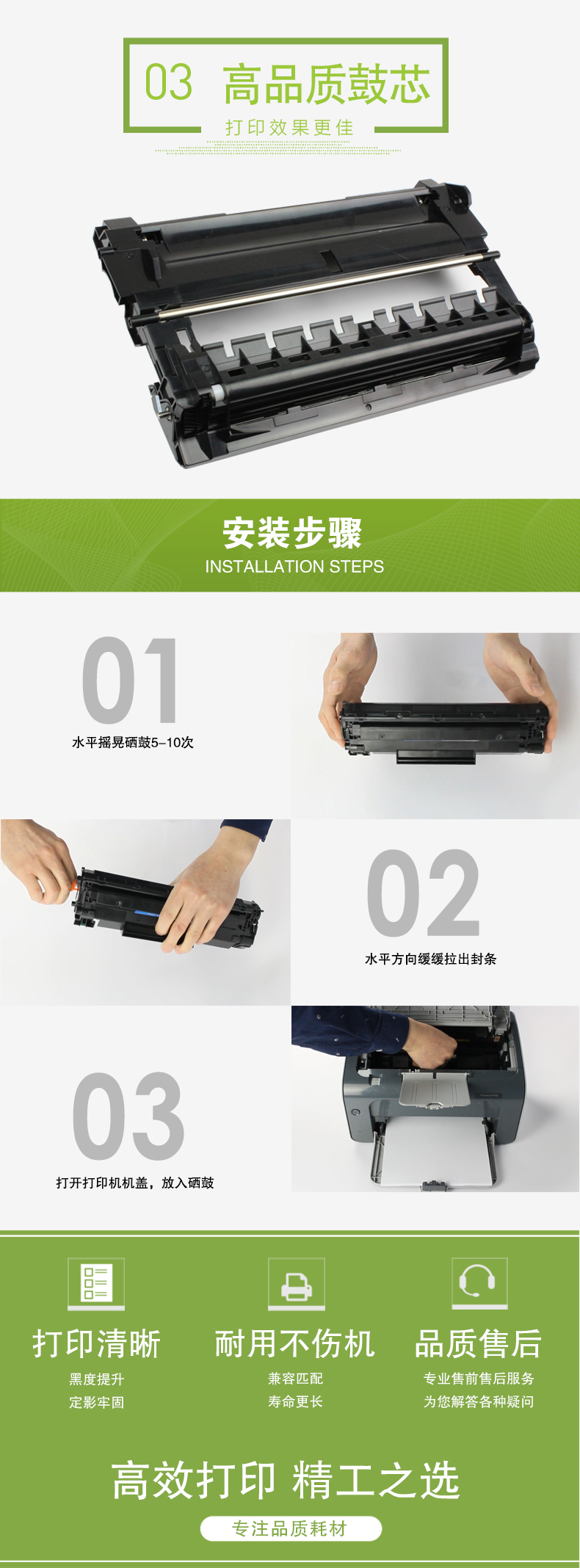 03 高品质鼓芯

打印效果更佳

安装步骤

INSTALLATION STEPS

01

水平摇晃硒鼓5–10次

02

水平方向缓缓拉出封条

03

打开打印机机盖，放入硒鼓

打印清晰

黑度提升

定影牢固

耐用不伤机

兼容匹配

寿命更长

品质售后

专业售前售后服务

为您解答各种疑问

高效打印 精工之选

专注品质耗材