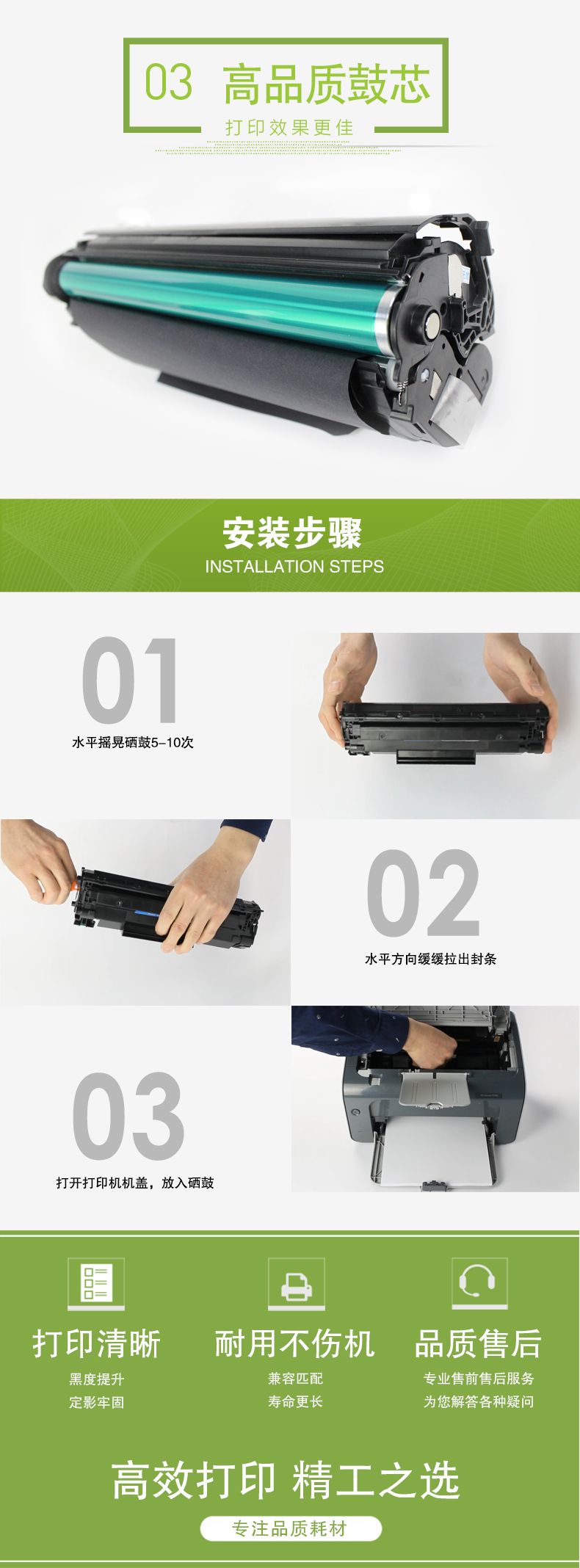 03 高品质鼓芯

打印效果更佳

安装步骤

INSTALLATION STEPS

01

水平摇晃硒鼓5–10次

02

水平方向缓缓拉出封条

03

打开打印机机盖，放入硒鼓

打印清晰

黑度提升

定影牢固

耐用不伤机

兼容匹配

寿命更长

品质售后

专业售前售后服务

为您解答各种疑问

高效打印 精工之选

专注品质耗材