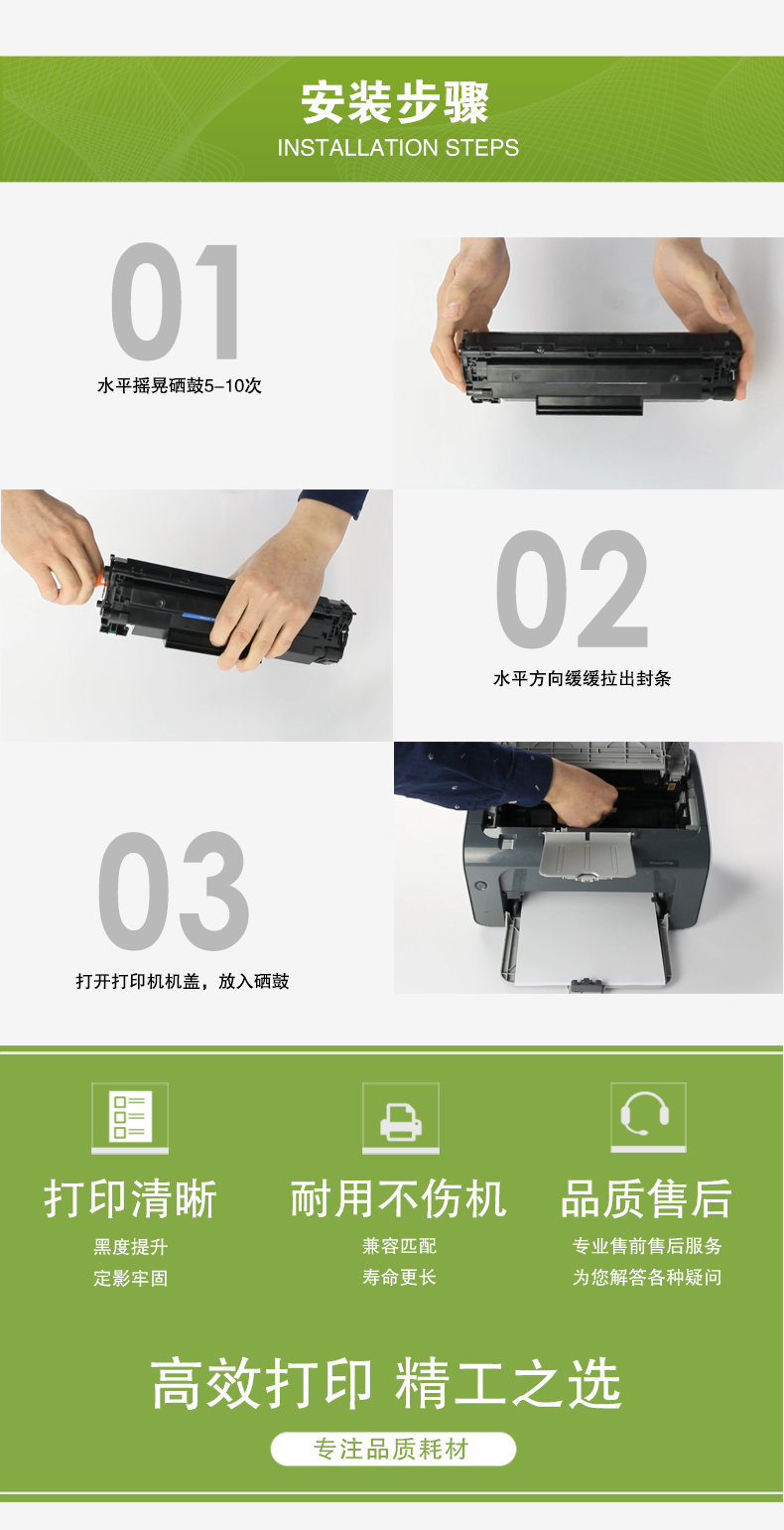 安装步骤
INSTALLATION STEPS

01
水平摇晃硒鼓5-10次

02
水平方向缓缓拉出封条

03
打开打印机机盖，放入硒鼓

打印清晰
黑度提升
定影牢固

耐用不伤机
兼容匹配
寿命更长

品质售后
专业售前售后服务
为您解答各种疑问

高效打印 精工之选
专注品质耗材