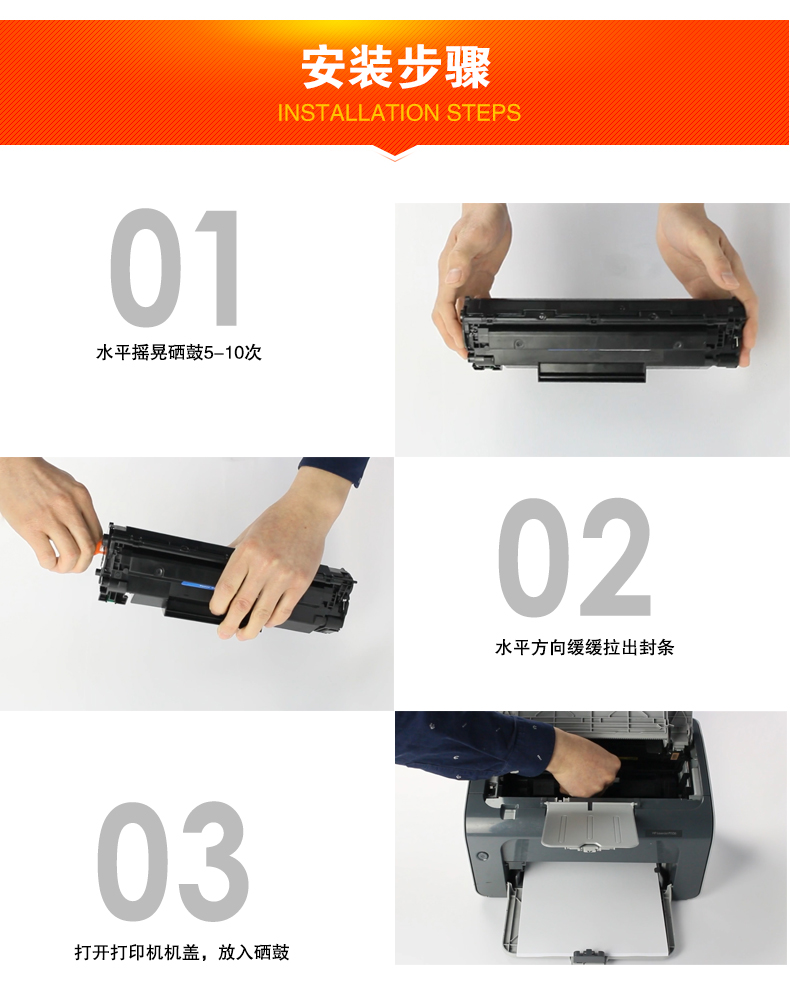 安装步骤
INSTALLATION STEPS

01
水平摇晃硒鼓5-10次

02
水平方向缓缓拉出封条

03
打开打印机机盖，放入硒鼓